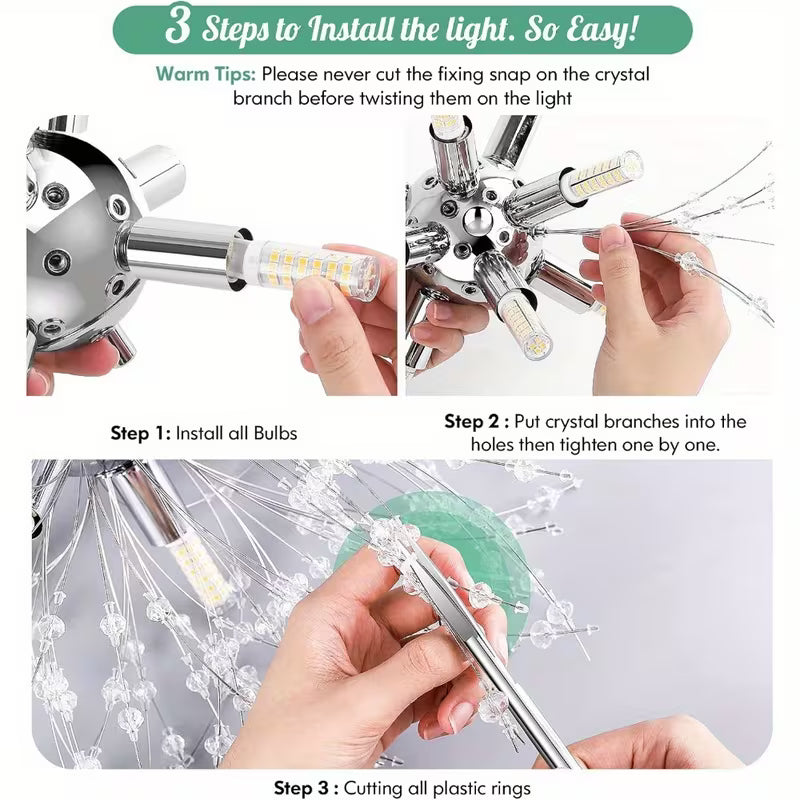 3 Steps to Install the light. So Easy!

Warm Tips: Please never cut the fixing snap on the crystal branch before twisting them on the light

Step 1: Install all Bulbs

Step 2 : Put crystal branches into the holes then tighten one by one.

Step 3 : Cutting all plastic rings