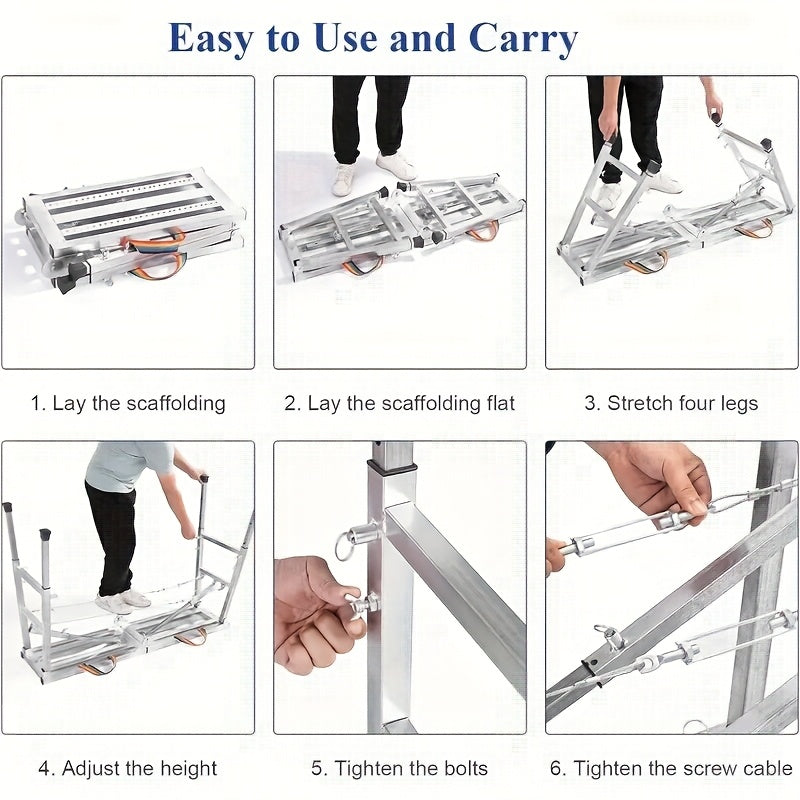 Easy to Use and Carry

1. Lay the scaffolding

2. Lay the scaffolding flat

3. Stretch four legs

4. Adjust the height

5. Tighten the bolts

6. Tighten the screw cable