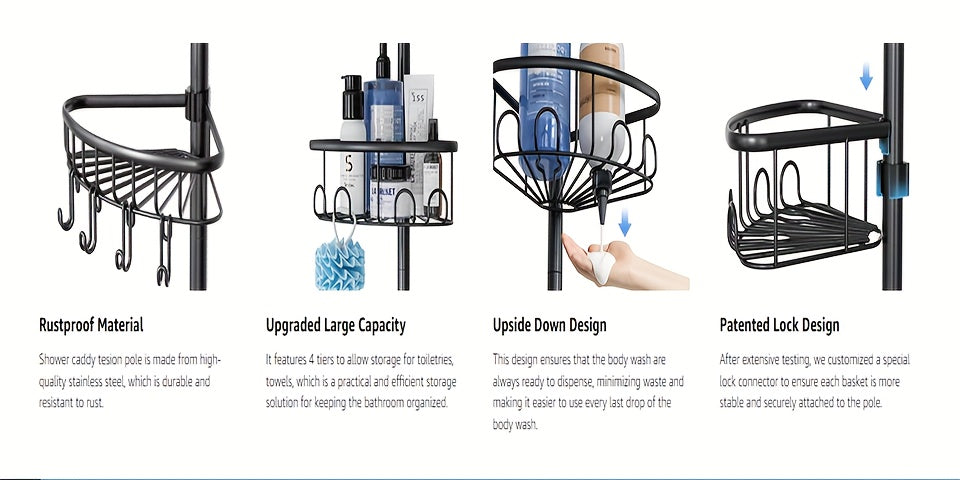 Rustproof Material

Shower caddy tesion pole is made from high-quality stainless steel, which is durable and resistant to rust.

Upgraded Large Capacity

It features 4 tiers to allow storage for toiletries, towels, which is a practical and efficient storage solution for keeping the bathroom organized.

Upside Down Design

This design ensures that the body wash are always ready to dispense, minimizing waste and making it easier to use every last drop of the body wash.

Patented Lock Design

After extensive testing, we customized a special lock connector to ensure each basket is more stable and securely attached to the pole.