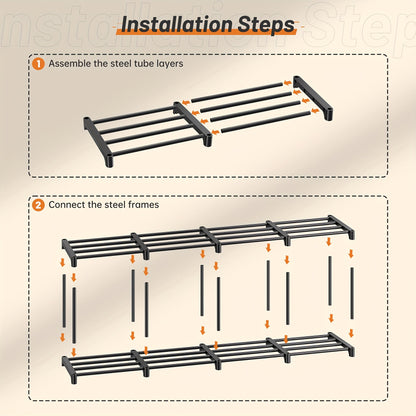 Installation Steps

1 Assemble the steel tube layers

2 Connect the steel frames