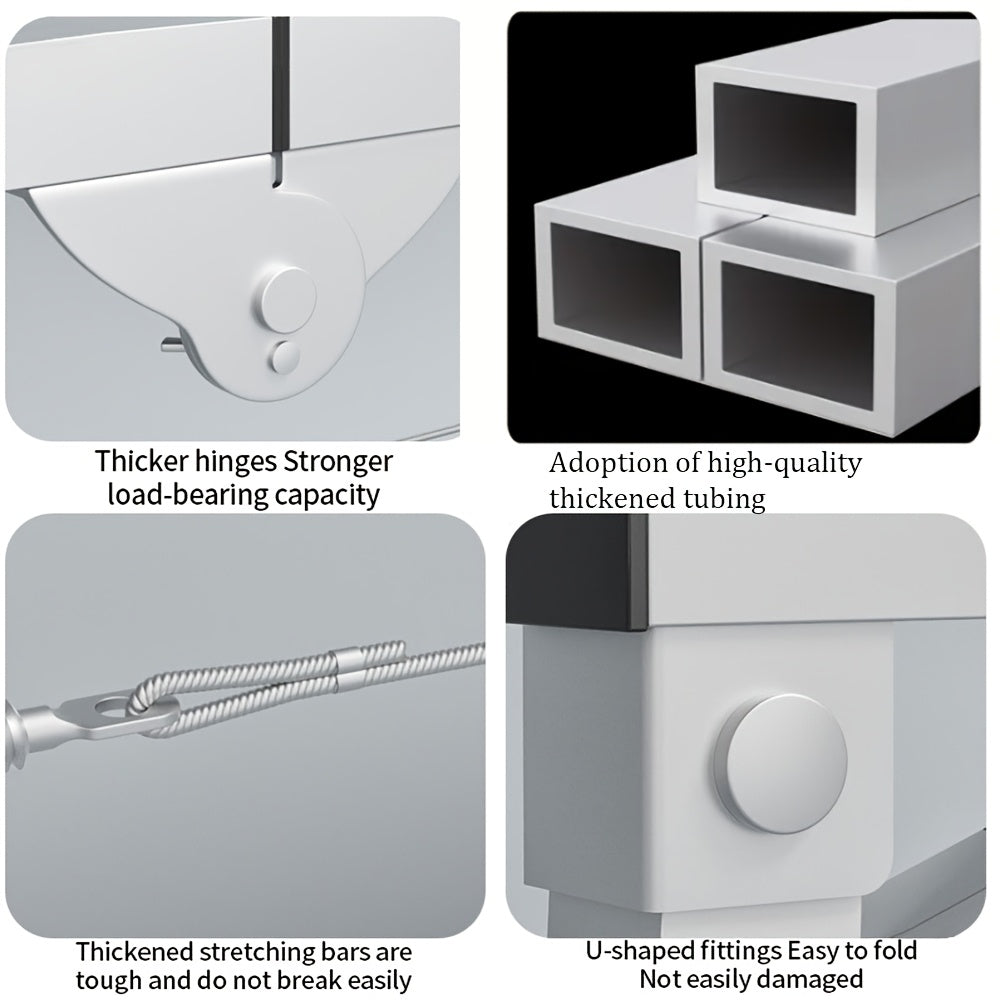 Thicker hinges Stronger load-bearing capacity

Adoption of high-quality thickened tubing

Thickened stretching bars are tough and do not break easily

U-shaped fittings Easy to fold Not easily damaged