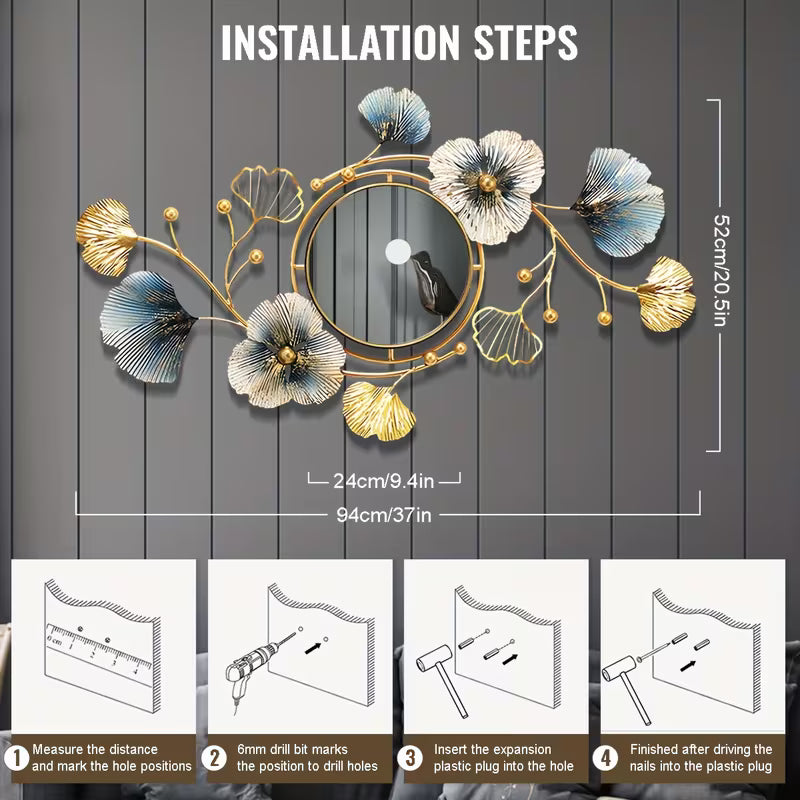 INSTALLATION STEPS

52cm/20.5in

24cm/9.4in

94cm/37in

0 cm 1 2 3 4

1 Measure the distance and mark the hole positions

2 6mm drill bit marks the position to drill holes

3 Insert the expansion plastic plug into the hole

4 Finished after driving the nails into the plastic plug